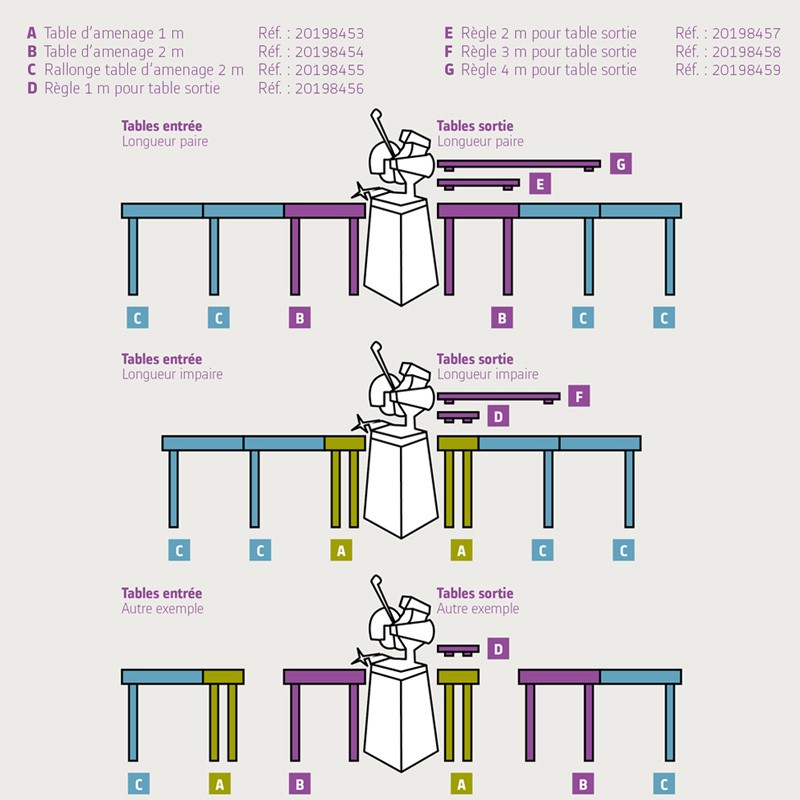 A Table d'amenage 1 m Réf. : 20198453
B Table d'amenage 2 m Réf. : 20198454
C Rallonge table d'amenage 2 m Réf. : 20198455
D Règle 1 m pour table sortie Réf. : 20198456

E Règle 2 m pour table sortie Réf. : 20198457
F Règle 3 m pour table sortie Réf. : 20198458
G Règle 4 m pour table sortie Réf. : 20198459

Tables entrée
Longueur paire

Tables sortie
Longueur paire

G
E

C C B B C C

Tables entrée
Longueur impaire

Tables sortie
Longueur impaire

F
D

C C A A C C

Tables entrée
Autre exemple

Tables sortie
Autre exemple

D

C A B A B C